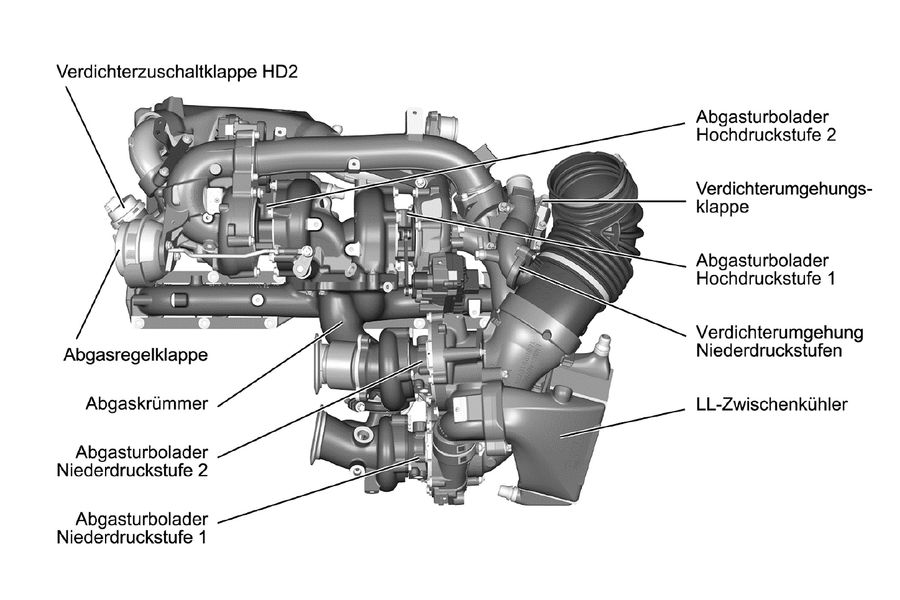 Verdichterzuschaltklappe HD2

Abgasregelklappe

Abgaskrümmer

Abgasturbolader Niederdruckstufe 2

Abgasturbolader Niederdruckstufe 1

Abgasturbolader Hochdruckstufe 2

Verdichterumgehungsklappe

Abgasturbolader Hochdruckstufe 1

Verdichterumgehung Niederdruckstufen

LL-Zwischenkühler