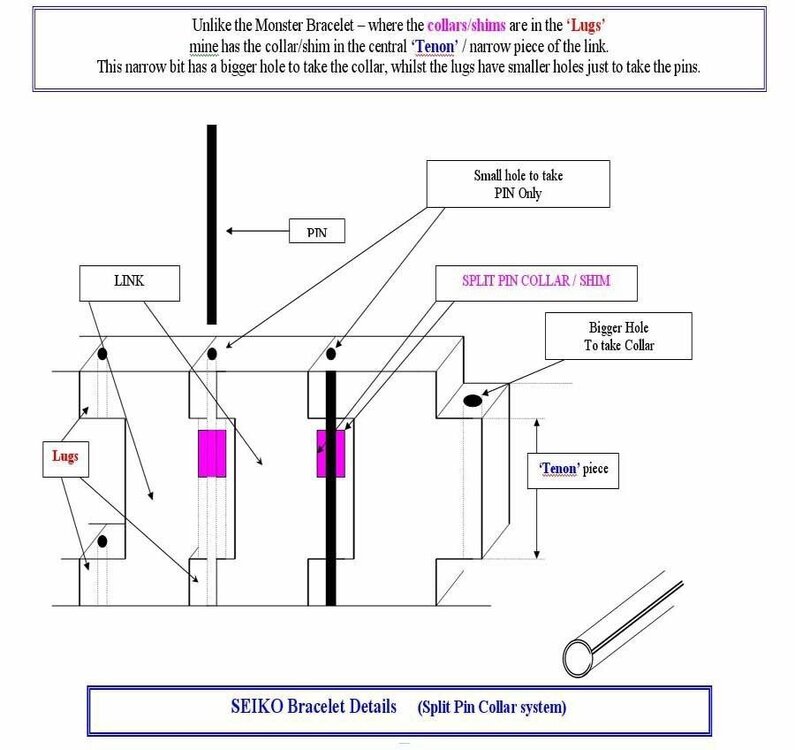 Unlike the Monster Bracelet – where the collars/shims are in the 'Lugs' mine has the collar/shim in the central 'Tenon' / narrow piece of the link. This narrow bit has a bigger hole to take the collar, whilst the lugs have smaller holes just to take the pins.

Small hole to take PIN Only

PIN

LINK

SPLIT PIN COLLAR / SHIM

Bigger Hole To take Collar

Lugs

'Tenon' piece

SEIKO Bracelet Details (Split Pin Collar system)