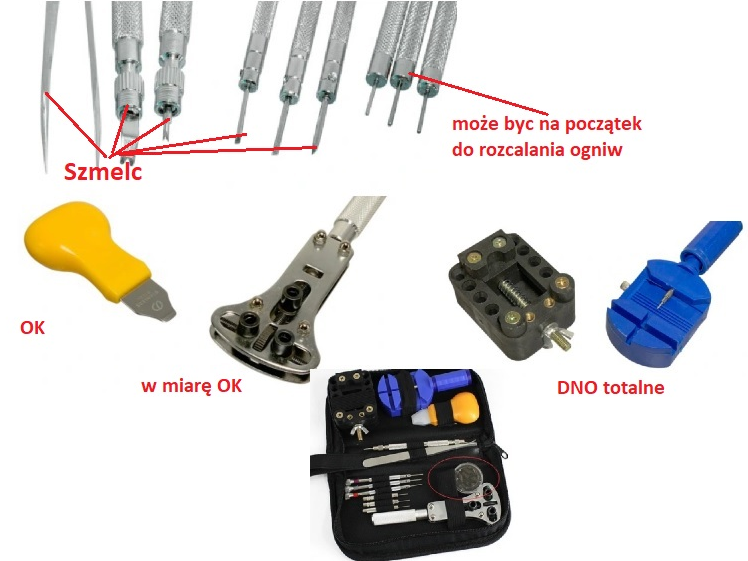 może byc na początek do rozcalania ogniw

Szmelc

OK

w miarę OK

DNO totalne