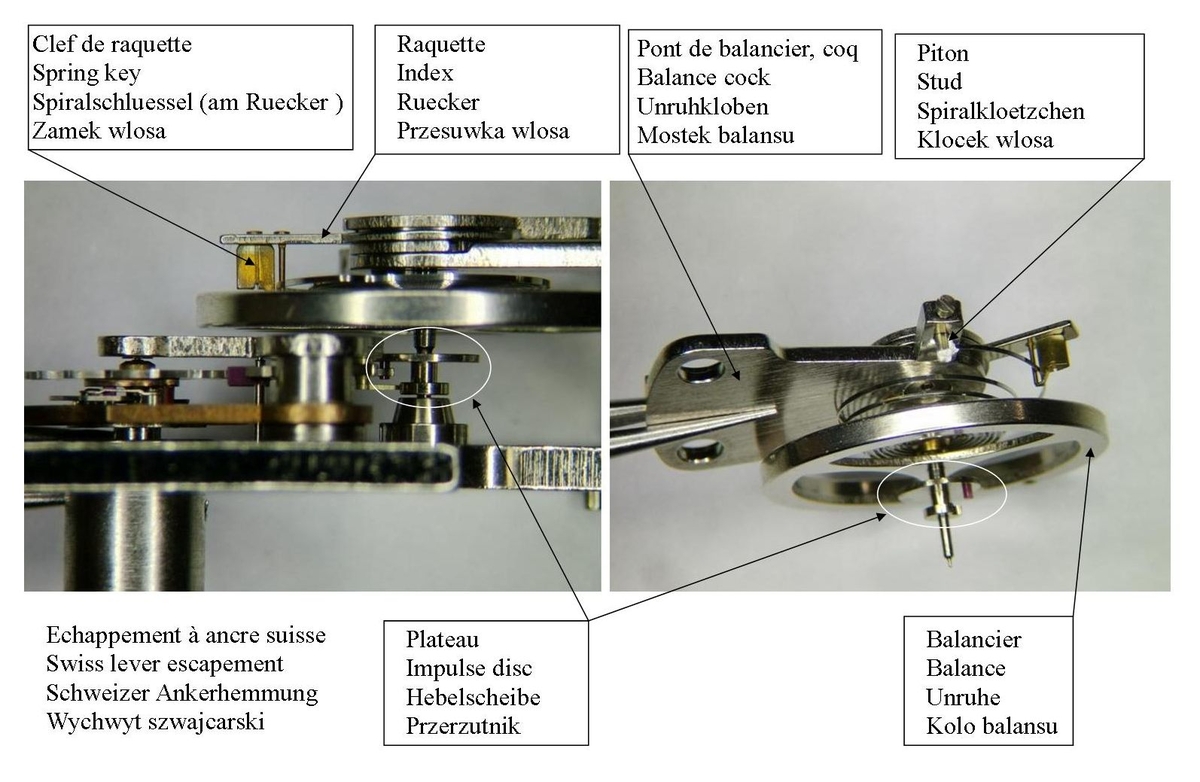 Clef de raquette
Spring key
Spiralschluessel (am Ruecker )
Zamek wlosa

Raquette
Index
Ruecker
Przesuwka wlosa

Pont de balancier, coq
Balance cock
Unruhkloben
Mostek balansu

Piton
Stud
Spiralkloetzchen
Klocek wlosa

Echappement à ancre suisse
Swiss lever escapement
Schweizer Ankerhemmung
Wychwyt szwajcarski

Plateau
Impulse disc
Hebelscheibe
Przerzutnik

Balancier
Balance
Unruhe
Kolo balansu