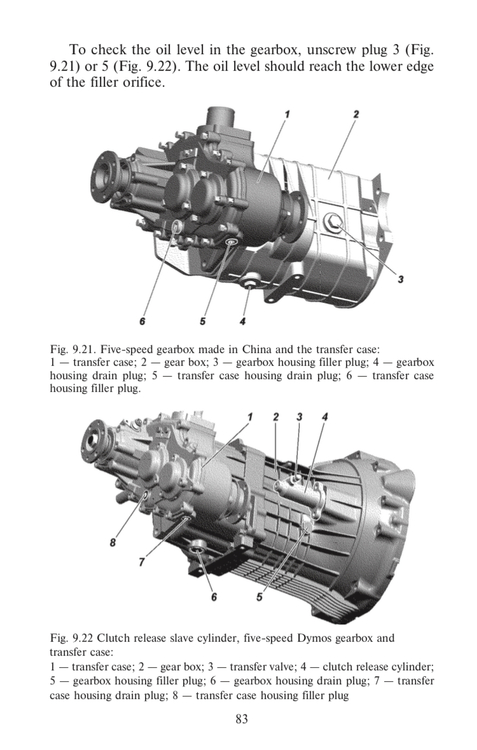 To check the oil level in the gearbox, unscrew plug 3 (Fig. 9.21) or 5 (Fig. 9.22). The oil level should reach the lower edge of the filler orifice.

1
2
3
6
5
4

Fig. 9.21. Five-speed gearbox made in China and the transfer case:
1 — transfer case; 2 — gear box; 3 — gearbox housing filler plug; 4 — gearbox housing drain plug; 5 — transfer case housing drain plug; 6 — transfer case housing filler plug.

1
2
3
4
8
7
6
5

Fig. 9.22 Clutch release slave cylinder, five-speed Dymos gearbox and transfer case:
1 — transfer case; 2 — gear box; 3 — transfer valve; 4 — clutch release cylinder; 5 — gearbox housing filler plug; 6 — gearbox housing drain plug; 7 — transfer case housing drain plug; 8 — transfer case housing filler plug

83